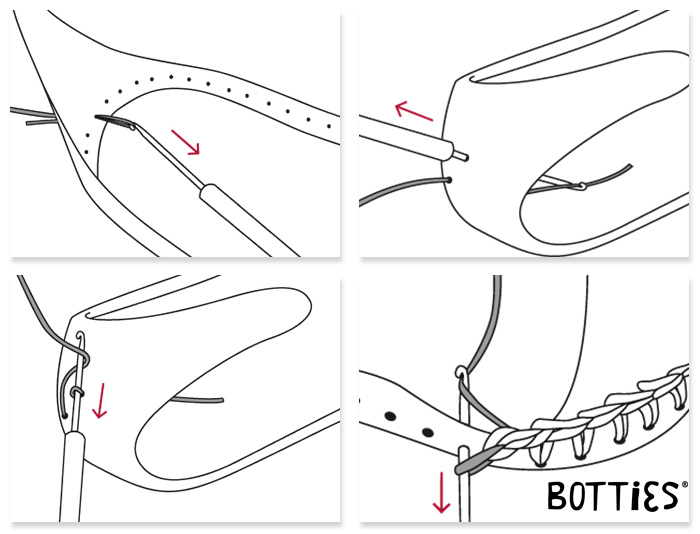 BOTTiES®