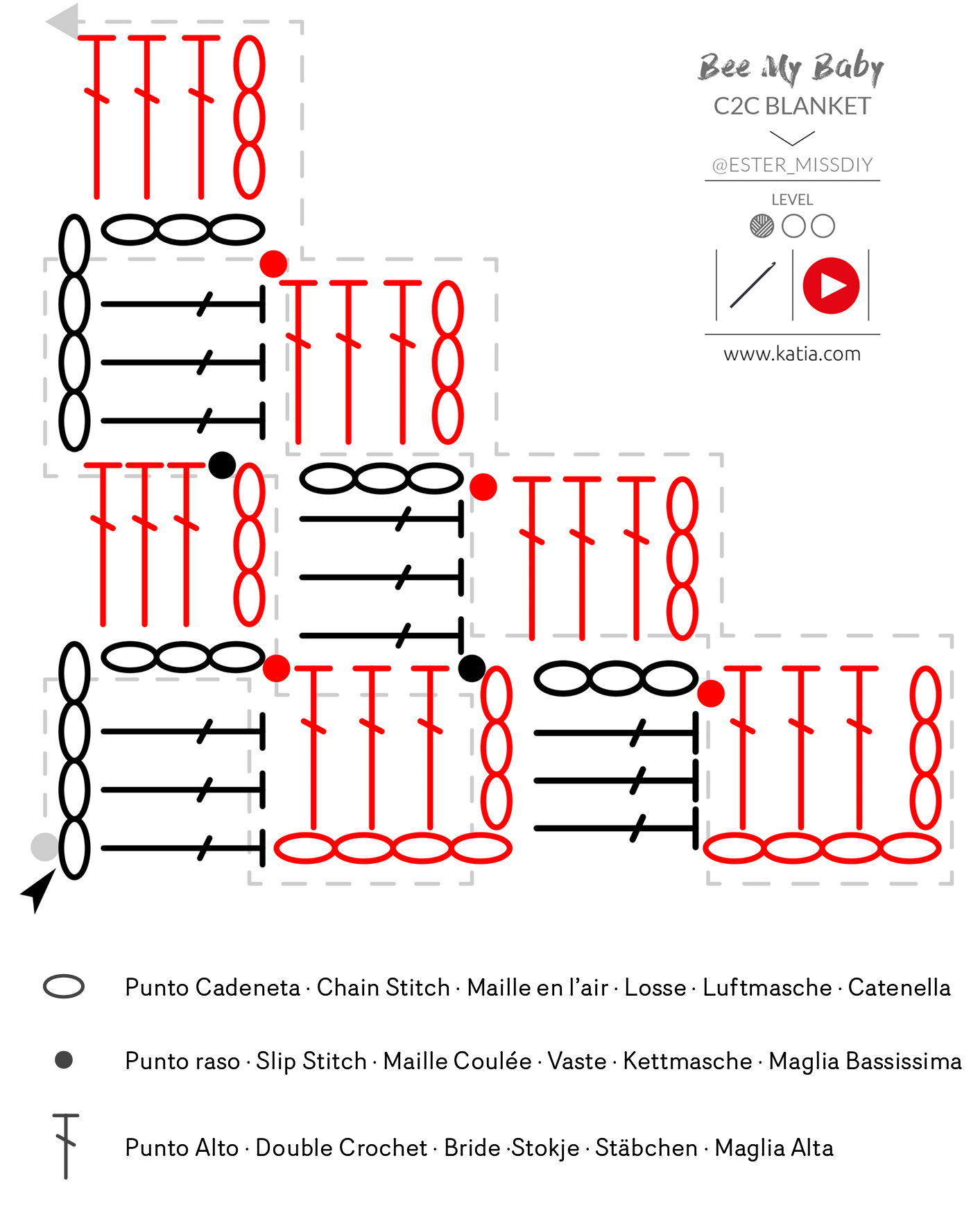 Bee My Baby
C2C BLANKET
@ESTER_MISSDIY
LEVEL
www.katia.com

Punto Cadeneta · Chain Stitch · Maille en l'air · Losse · Luftmasche · Catenella

Punto raso · Slip Stitch · Maille Coulée · Vaste · Kettmasche · Maglia Bassissima

Punto Alto · Double Crochet · Bride ·Stokje · Stäbchen · Maglia Alta